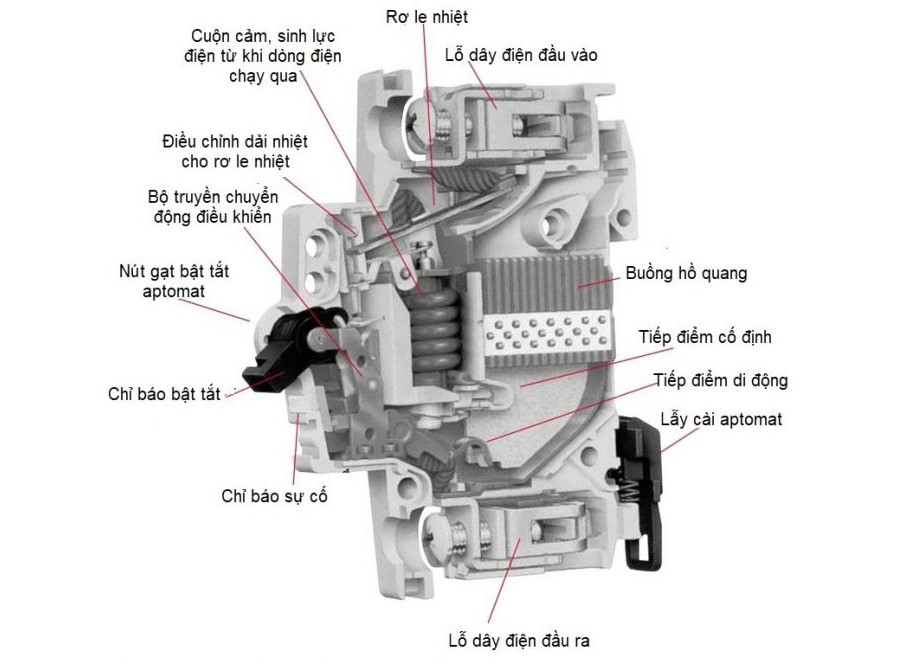 Rơ le nhiệt

Cuộn cảm, sinh lực điện từ khi dòng điện chạy qua

Lỗ dây điện đầu vào

Điều chỉnh dải nhiệt cho rơ le nhiệt

Bộ truyền chuyển động điều khiển

Nút gạt bật tắt aptomat

Buồng hồ quang

Tiếp điểm cố định

Tiếp điểm di động

Chỉ báo bật tắt

Lẫy cài aptomat

Chỉ báo sự cố

Lỗ dây điện đầu ra